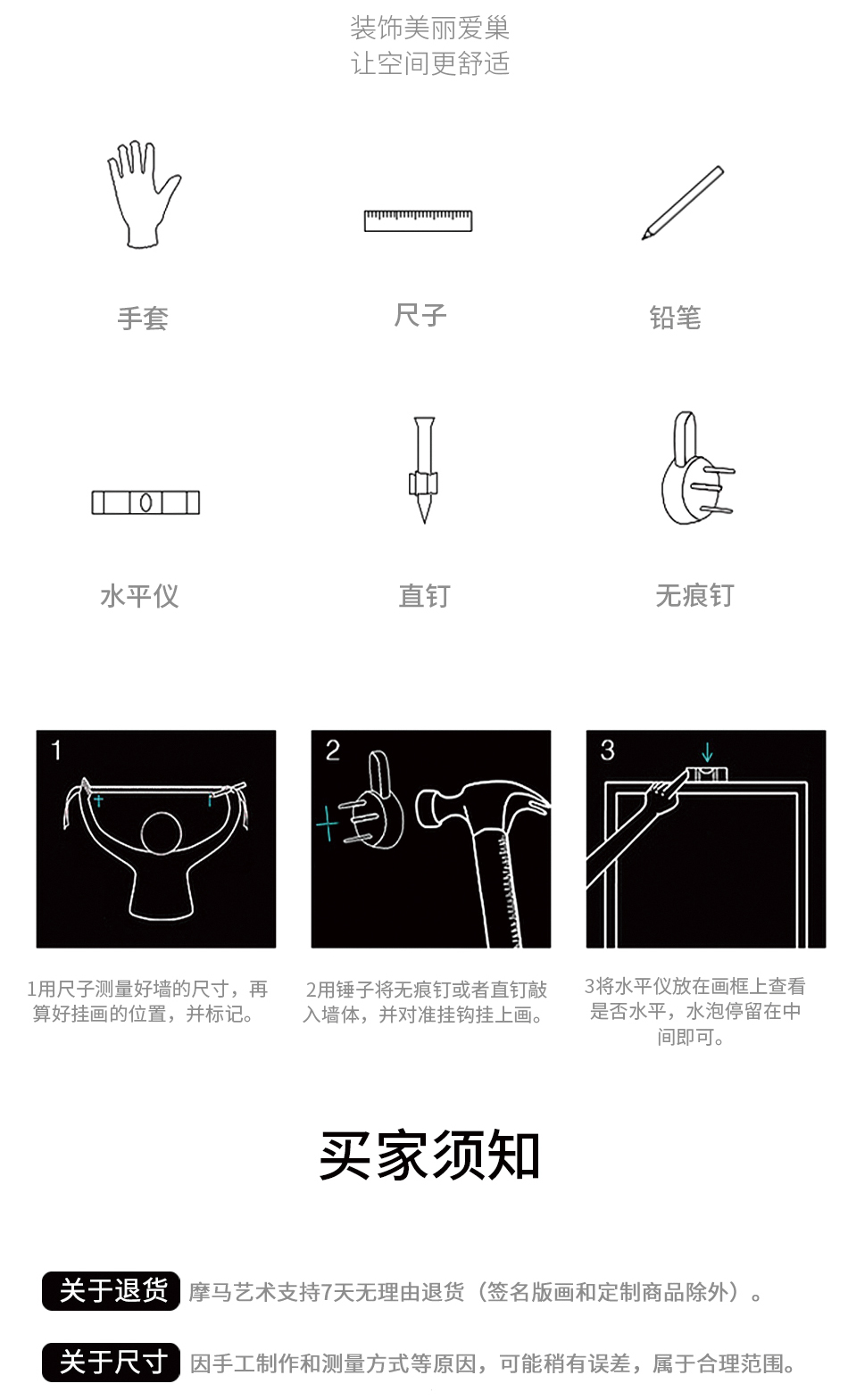 装饰美丽爱巢
让空间更舒适

手套

尺子

铅笔

水平仪

直钉

无痕钉

1

2

3

1用尺子测量好墙的尺寸，再算好挂画的位置，并标记。

2用锤子将无痕钉或者直钉敲入墙体，并对准挂钩挂上画。

3将水平仪放在画框上查看是否水平，水泡停留在中间即可。

买家须知

关于退货 摩马艺术支持7天无理由退货（签名版画和定制商品除外）。

关于尺寸 因手工制作和测量方式等原因，可能稍有误差，属于合理范围。