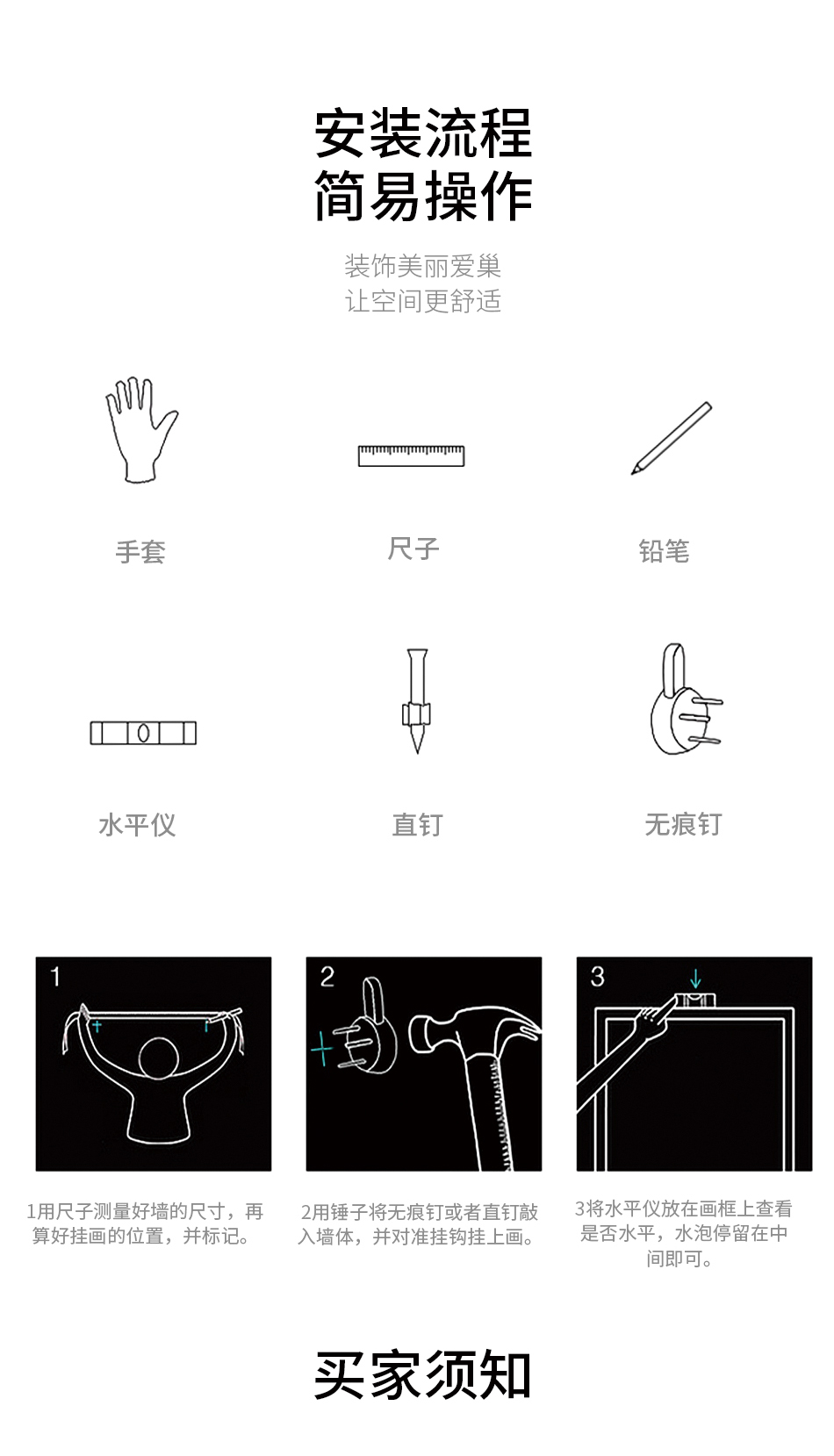 安装流程
简易操作

装饰美丽爱巢
让空间更舒适

手套

尺子

铅笔

水平仪

直钉

无痕钉

1

2

3

1用尺子测量好墙的尺寸，再算好挂画的位置，并标记。

2用锤子将无痕钉或者直钉敲入墙体，并对准挂钩挂上画。

3将水平仪放在画框上查看是否水平，水泡停留在中间即可。

买家须知